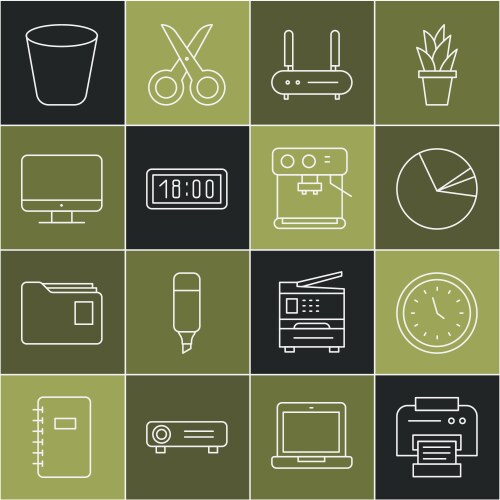 18:00