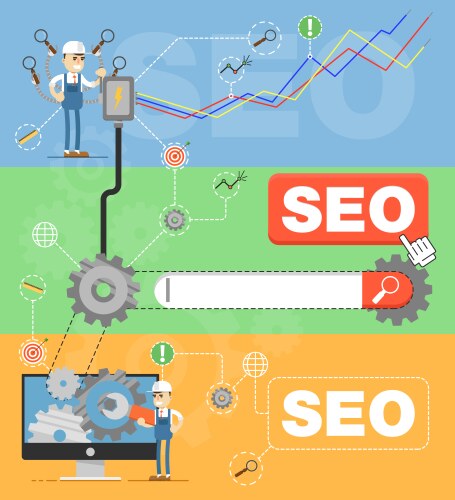 SEO

SEO

SEO