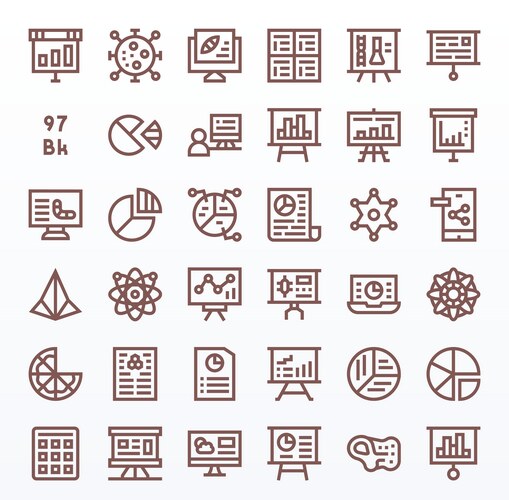 97
Bk