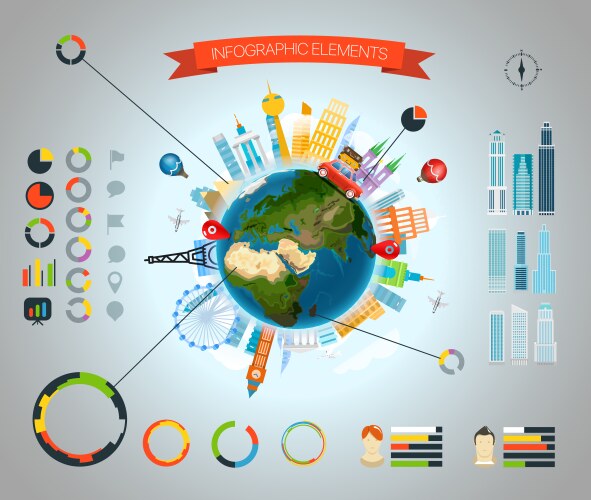 INFOGRAPHIC ELEMENTS