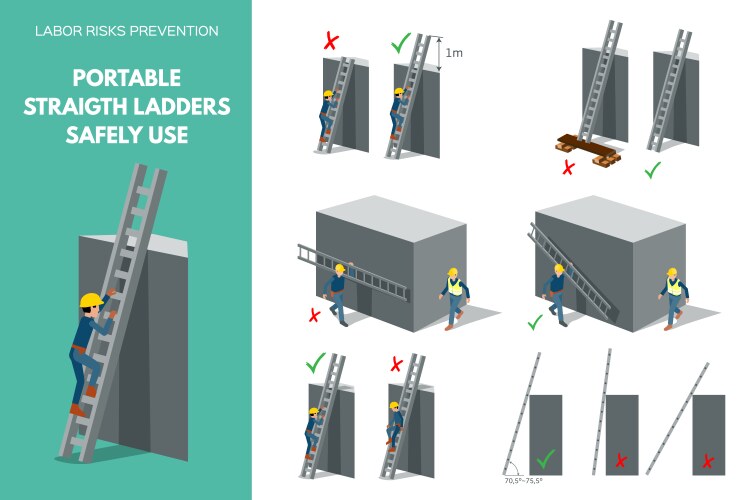 LABOR RISKS PREVENTION

PORTABLE STRAIGTH LADDERS SAFELY USE

1m

70,5°~75,5°