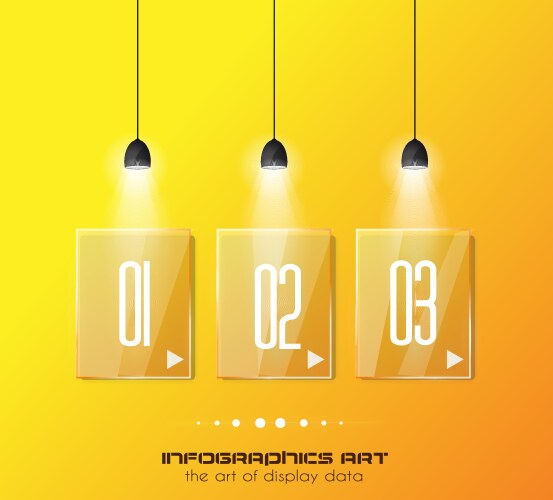 01

02

03

INFOGRAPHICS ART
the art of display data