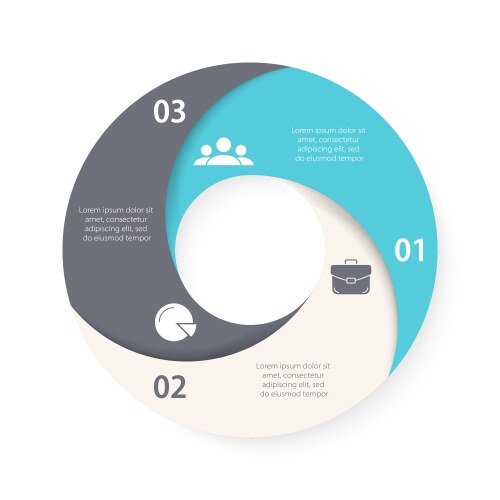 03

Lorem ipsum dolor sit amet, consectetur adipiscing elit, sed do eiusmod tempor

Lorem ipsum dolor sit amet, consectetur adipiscing elit, sed do eiusmod tempor

01

Lorem ipsum dolor sit amet, consectetur adipiscing elit, sed do eiusmod tempor

02