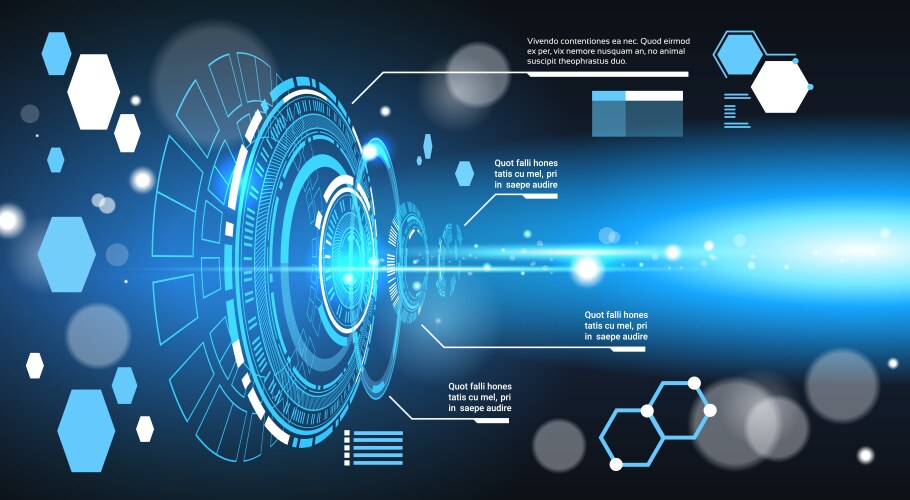 Vivendo contentiones ea nec. Quod eirmod ex per, vix nemore nusquam an, no animal suscipit theophrastus duo.

Quot falli hones tatis cu mel, pri in saepe audire

Quot falli hones tatis cu mel, pri in saepe audire

Quot falli hones tatis cu mel, pri in saepe audire