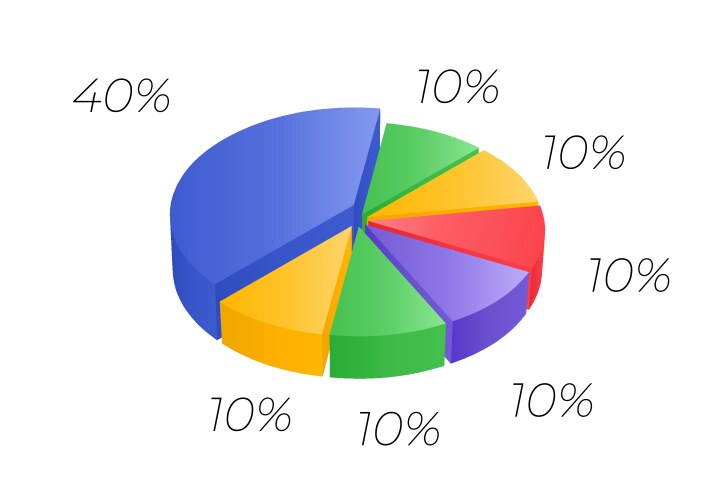 40%

10%

10%

10%

10%

10%

10%