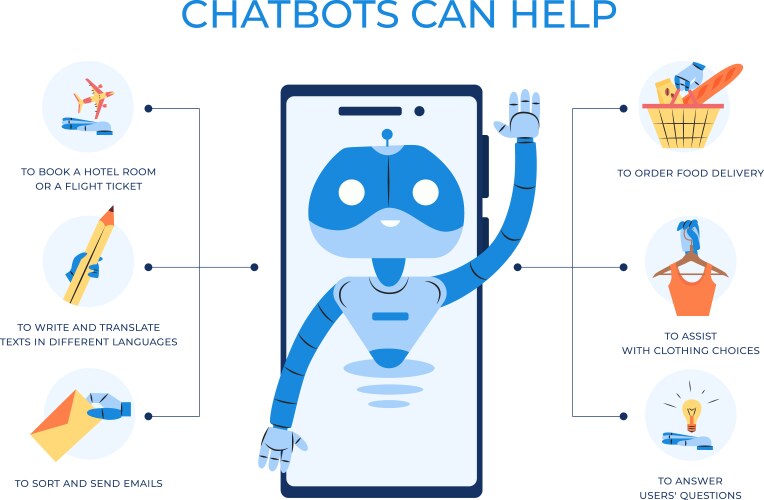 CHATBOTS CAN HELP

TO BOOK A HOTEL ROOM OR A FLIGHT TICKET

TO WRITE AND TRANSLATE TEXTS IN DIFFERENT LANGUAGES

TO SORT AND SEND EMAILS

TO ORDER FOOD DELIVERY

TO ASSIST WITH CLOTHING CHOICES

TO ANSWER USERS' QUESTIONS