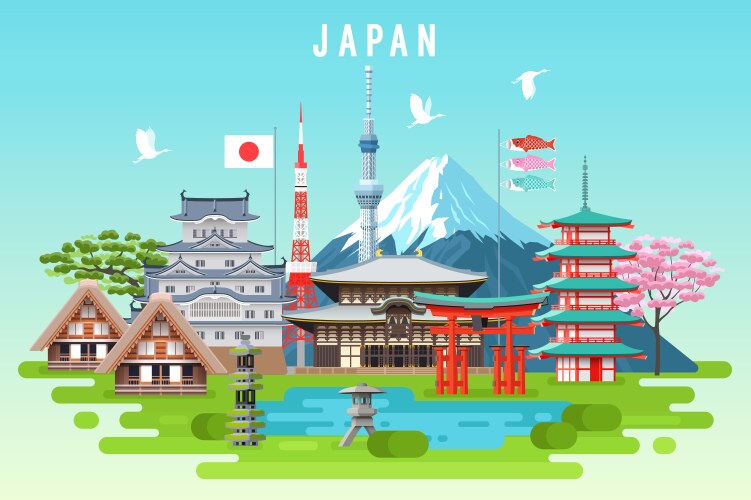 JAPAN