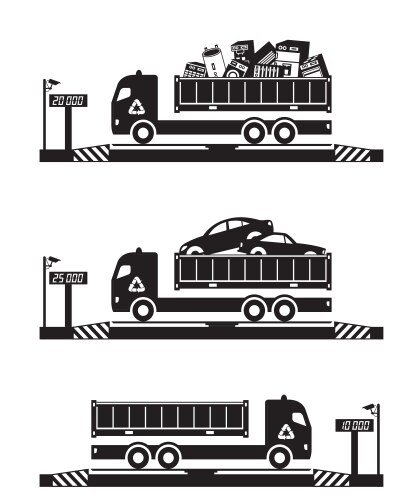 20 000

25 000

10 000