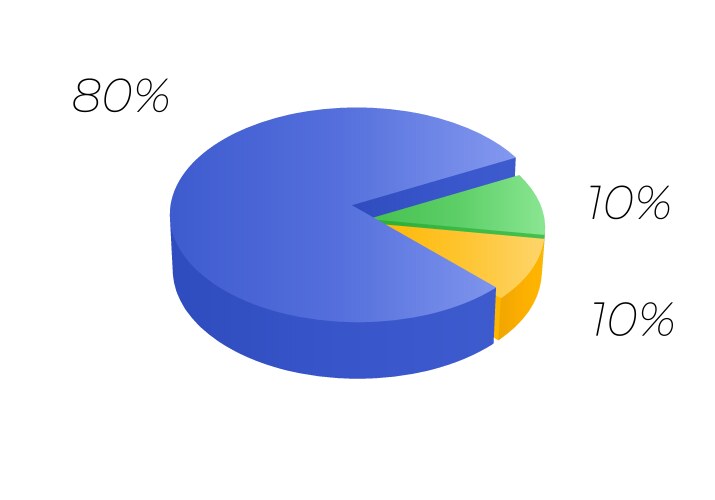 80%

10%

10%