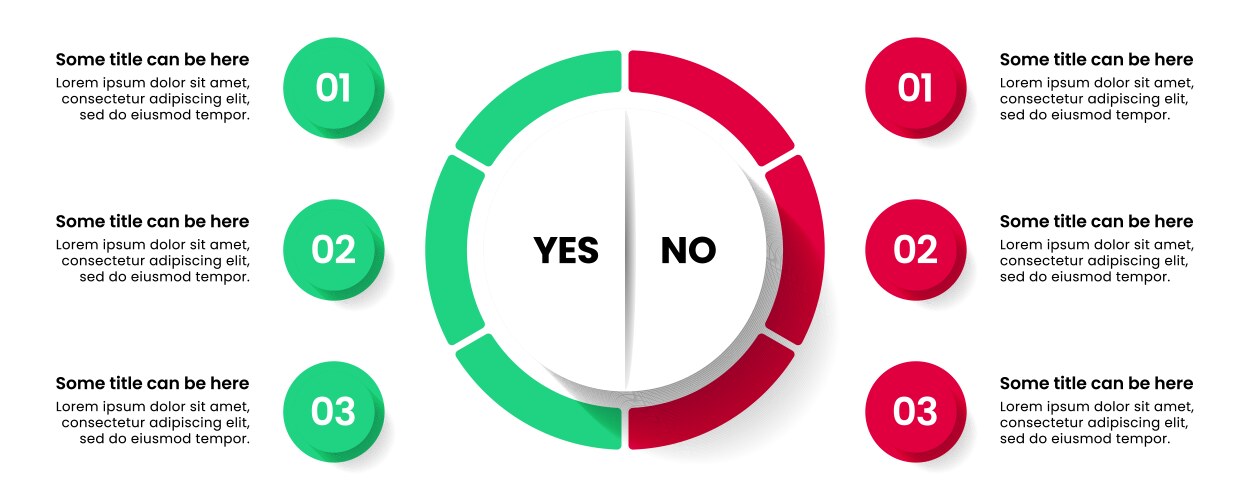 Some title can be here
Lorem ipsum dolor sit amet, consectetur adipiscing elit, sed do eiusmod tempor.

01

Some title can be here
Lorem ipsum dolor sit amet, consectetur adipiscing elit, sed do eiusmod tempor.

02

Some title can be here
Lorem ipsum dolor sit amet, consectetur adipiscing elit, sed do eiusmod tempor.

03

YES

NO

01

Some title can be here
Lorem ipsum dolor sit amet, consectetur adipiscing elit, sed do eiusmod tempor.

02

Some title can be here
Lorem ipsum dolor sit amet, consectetur adipiscing elit, sed do eiusmod tempor.

03

Some title can be here
Lorem ipsum dolor sit amet, consectetur adipiscing elit, sed do eiusmod tempor.