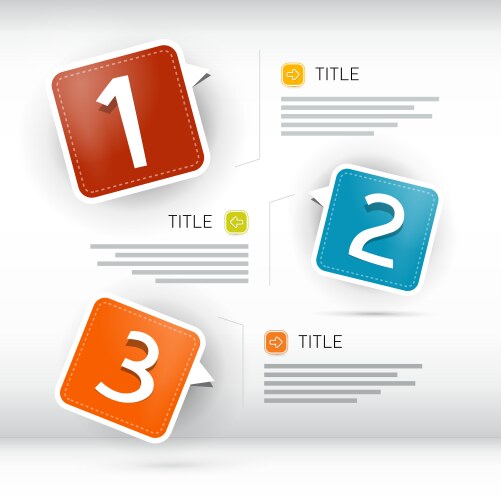 1

TITLE

TITLE

2

3

TITLE