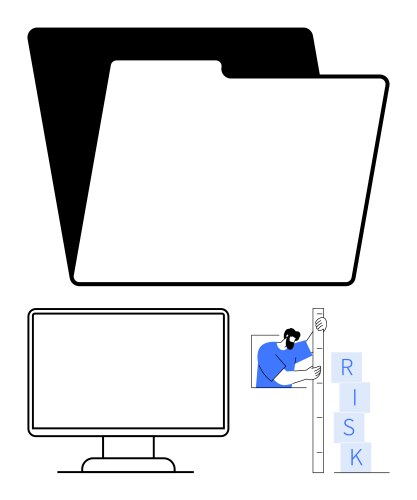 R
I
S
K