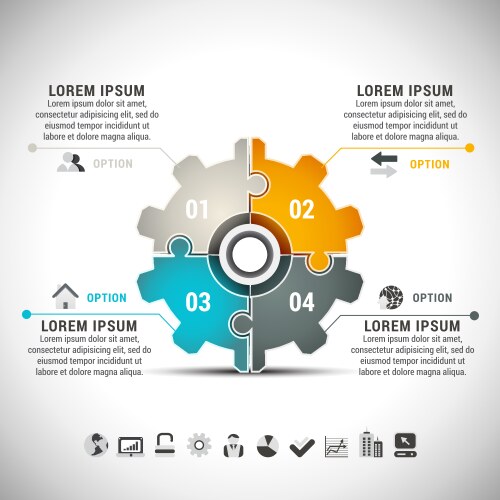 LOREM IPSUM
Lorem ipsum dolor sit amet, consectetur adipisicing elit, sed do eiusmod tempor incididunt ut labore et dolore magna aliqua.

OPTION

LOREM IPSUM
Lorem ipsum dolor sit amet, consectetur adipisicing elit, sed do eiusmod tempor incididunt ut labore et dolore magna aliqua.

OPTION

01
02
03
04

OPTION

LOREM IPSUM
Lorem ipsum dolor sit amet, consectetur adipisicing elit, sed do eiusmod tempor incididunt ut labore et dolore magna aliqua.

OPTION

LOREM IPSUM
Lorem ipsum dolor sit amet, consectetur adipisicing elit, sed do eiusmod tempor incididunt ut labore et dolore magna aliqua.