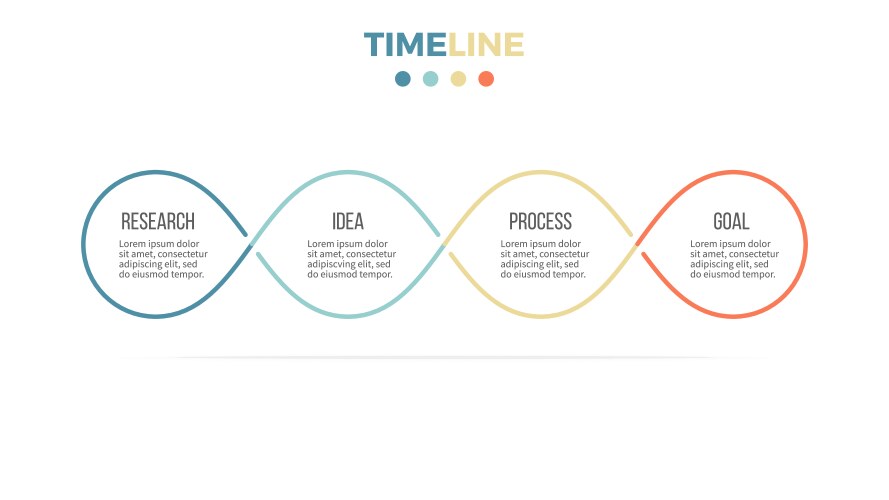 TIMELINE

RESEARCH
Lorem ipsum dolor sit amet, consectetur adipiscing elit, sed do eiusmod tempor.

IDEA
Lorem ipsum dolor sit amet, consectetur adipiscving elit, sed do eiusmod tempor.

PROCESS
Lorem ipsum dolor sit amet, consectetur adipiscing elit, sed do eiusmod tempor.

GOAL
Lorem ipsum dolor sit amet, consectetur adipiscing elit, sed do eiusmod tempor.