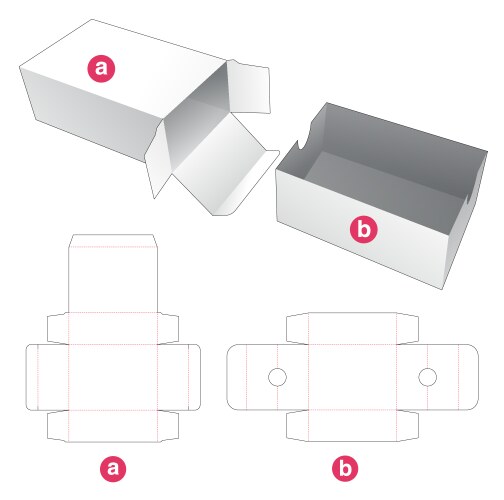 a

b

a

b