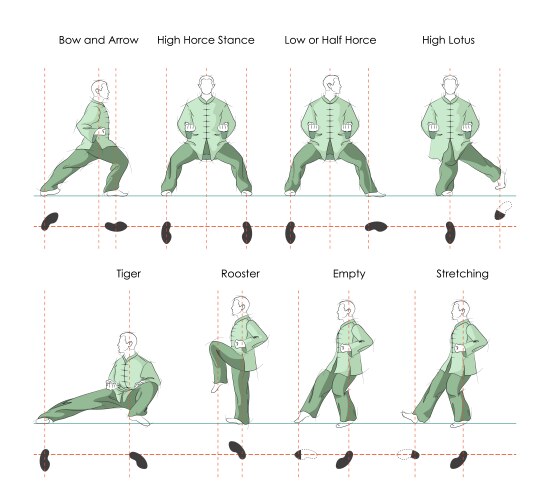 Bow and Arrow

High Horce Stance

Low or Half Horce

High Lotus

Tiger

Rooster

Empty

Stretching