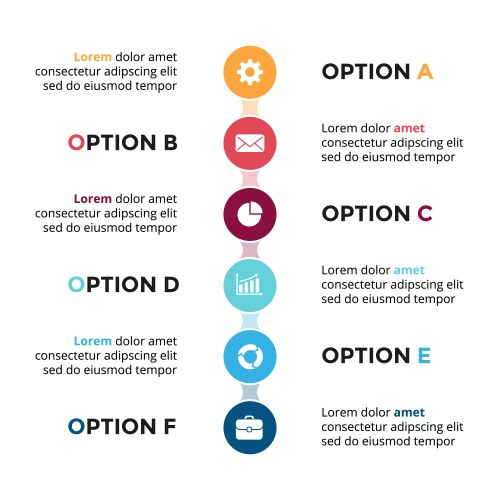 Lorem dolor amet consectetur adipscing elit sed do eiusmod tempor

OPTION A

OPTION B

Lorem dolor amet consectetur adipscing elit sed do eiusmod tempor

Lorem dolor amet consectetur adipscing elit sed do eiusmod tempor

OPTION C

OPTION D

Lorem dolor amet consectetur adipscing elit sed do eiusmod tempor

Lorem dolor amet consectetur adipscing elit sed do eiusmod tempor

OPTION E

OPTION F

Lorem dolor amet consectetur adipscing elit sed do eiusmod tempor