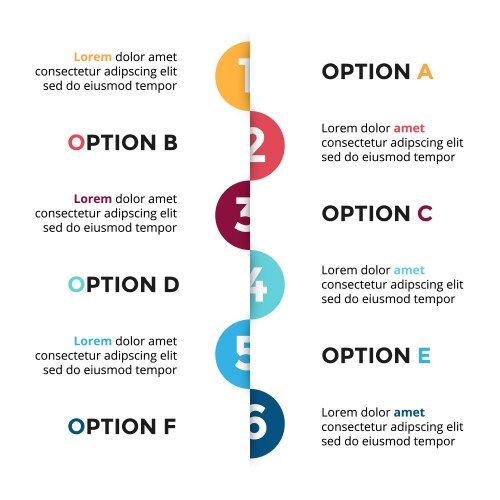 Lorem dolor amet consectetur adipscing elit sed do eiusmod tempor

1

OPTION A

OPTION B

2

Lorem dolor amet consectetur adipscing elit sed do eiusmod tempor

Lorem dolor amet consectetur adipscing elit sed do eiusmod tempor

3

OPTION C

OPTION D

4

Lorem dolor amet consectetur adipscing elit sed do eiusmod tempor

Lorem dolor amet consectetur adipscing elit sed do eiusmod tempor

5

OPTION E

OPTION F

6

Lorem dolor amet consectetur adipscing elit sed do eiusmod tempor