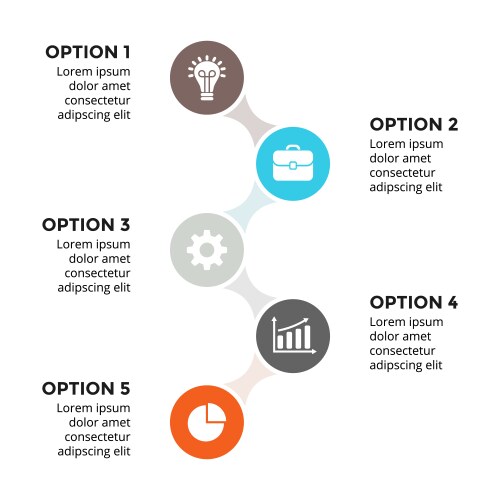 OPTION 1
Lorem ipsum dolor amet consectetur adipscing elit

OPTION 2
Lorem ipsum dolor amet consectetur adipscing elit

OPTION 3
Lorem ipsum dolor amet consectetur adipscing elit

OPTION 4
Lorem ipsum dolor amet consectetur adipscing elit

OPTION 5
Lorem ipsum dolor amet consectetur adipscing elit