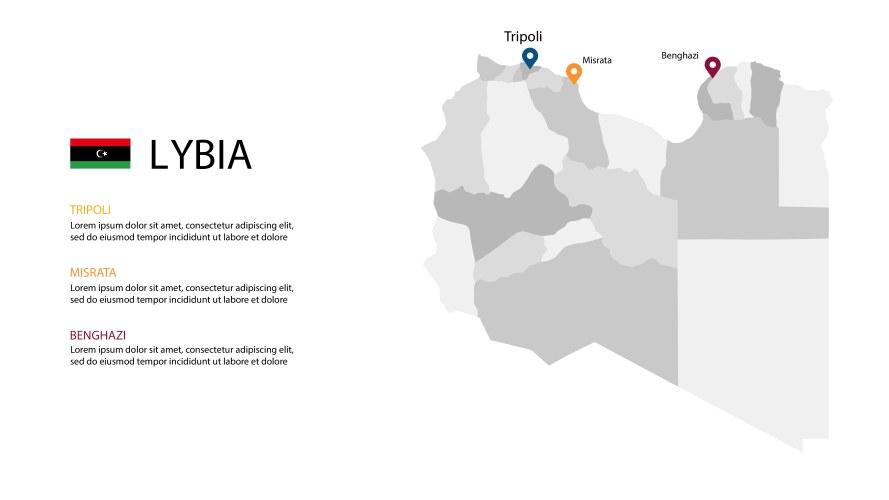 LYBIA

TRIPOLI
Lorem ipsum dolor sit amet, consectetur adipiscing elit, sed do eiusmod tempor incididunt ut labore et dolore

MISRATA
Lorem ipsum dolor sit amet, consectetur adipiscing elit, sed do eiusmod tempor incididunt ut labore et dolore

BENGHAZI
Lorem ipsum dolor sit amet, consectetur adipiscing elit, sed do eiusmod tempor incididunt ut labore et dolore

Tripoli

Misrata

Benghazi