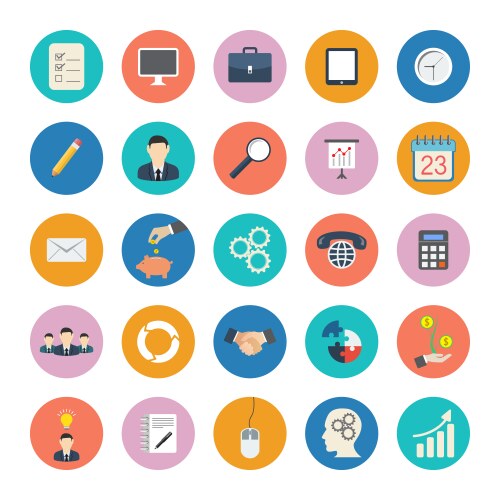 23

$

$