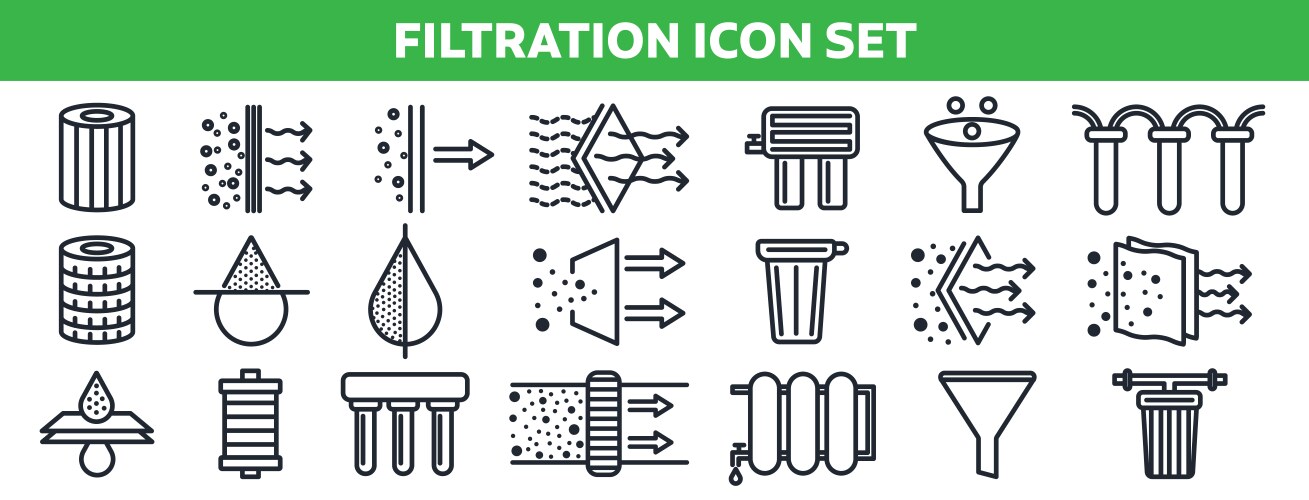 FILTRATION ICON SET