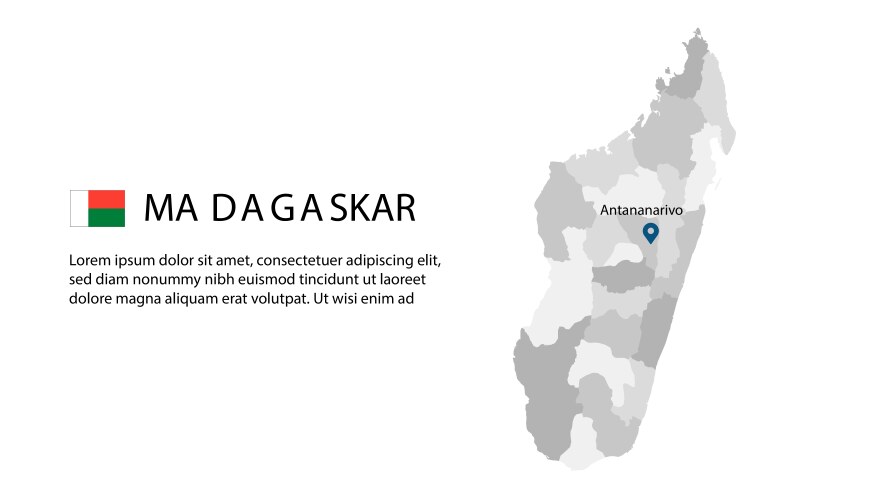 MADAGASKAR

Lorem ipsum dolor sit amet, consectetuer adipiscing elit, sed diam nonummy nibh euismod tincidunt ut laoreet dolore magna aliquam erat volutpat. Ut wisi enim ad

Antananarivo