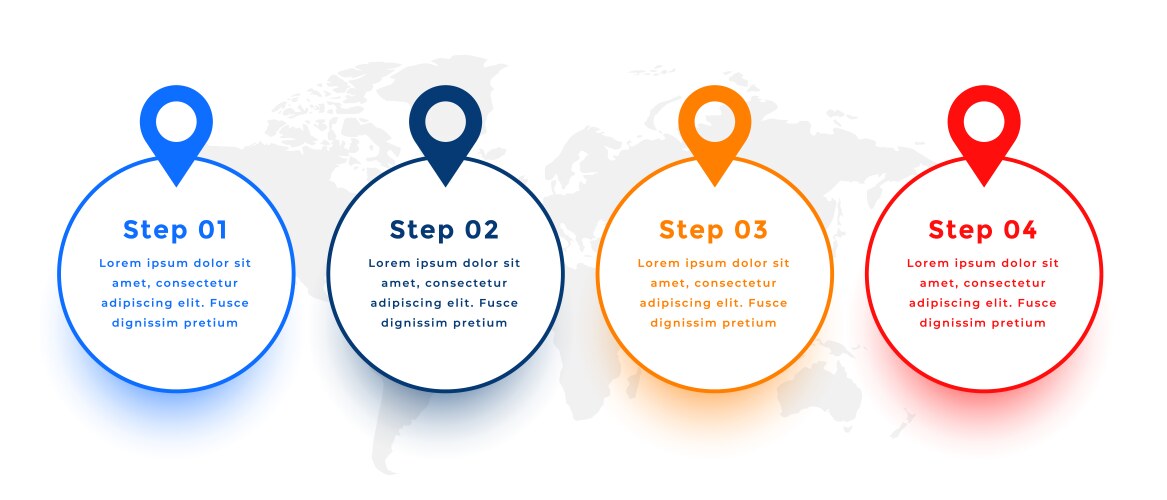 Step 01
Lorem ipsum dolor sit amet, consectetur adipiscing elit. Fusce dignissim pretium

Step 02
Lorem ipsum dolor sit amet, consectetur adipiscing elit. Fusce dignissim pretium

Step 03
Lorem ipsum dolor sit amet, consectetur adipiscing elit. Fusce dignissim pretium

Step 04
Lorem ipsum dolor sit amet, consectetur adipiscing elit. Fusce dignissim pretium