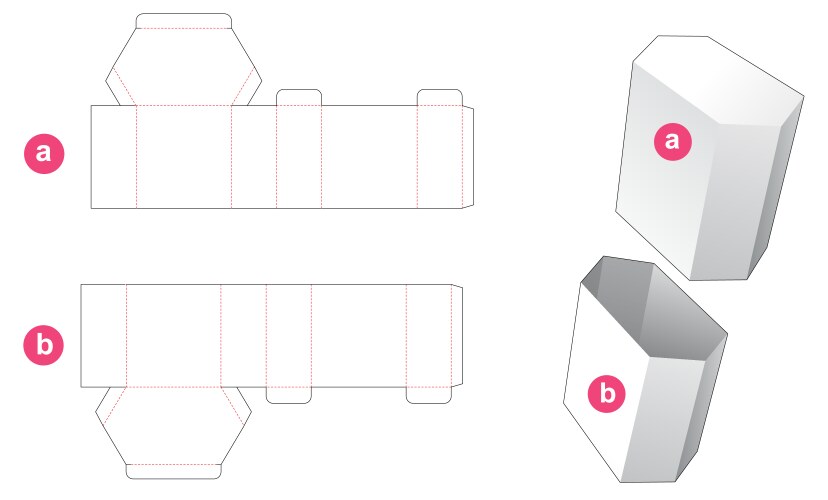 a

b

a

b