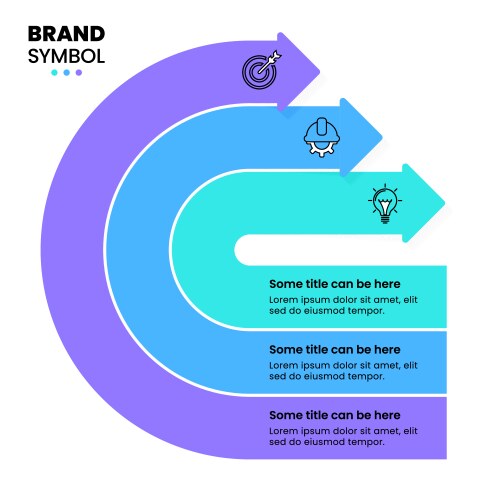 BRAND
SYMBOL

Some title can be here
Lorem ipsum dolor sit amet, elit sed do eiusmod tempor.

Some title can be here
Lorem ipsum dolor sit amet, elit sed do eiusmod tempor.

Some title can be here
Lorem ipsum dolor sit amet, elit sed do eiusmod tempor.