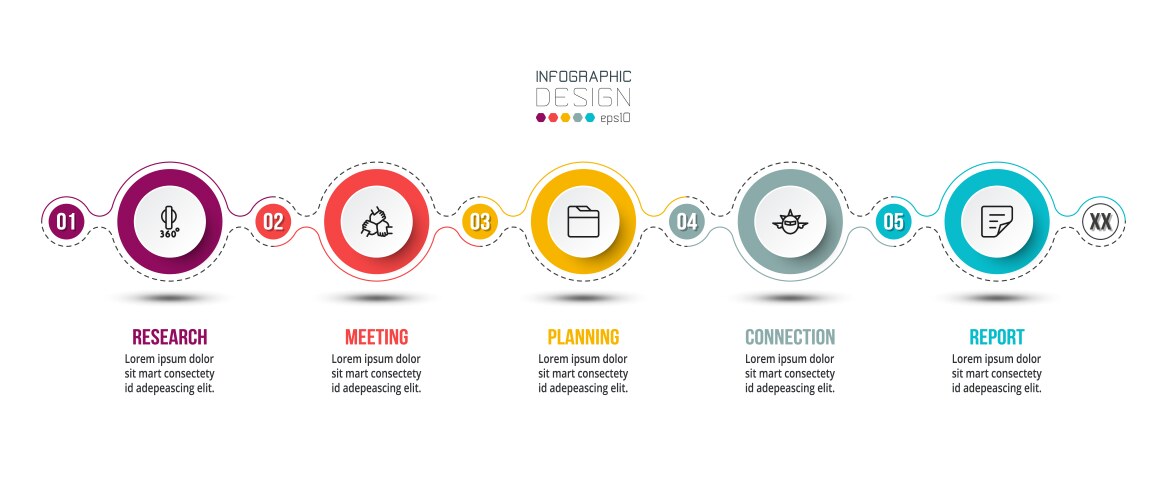 INFOGRAPHIC
DESIGN
eps10

01 360° 02 03 04 05 XX

RESEARCH
Lorem ipsum dolor sit mart consectety id adepeascing elit.

MEETING
Lorem ipsum dolor sit mart consectety id adepeascing elit.

PLANNING
Lorem ipsum dolor sit mart consectety id adepeascing elit.

CONNECTION
Lorem ipsum dolor sit mart consectety id adepeascing elit.

REPORT
Lorem ipsum dolor sit mart consectety id adepeascing elit.