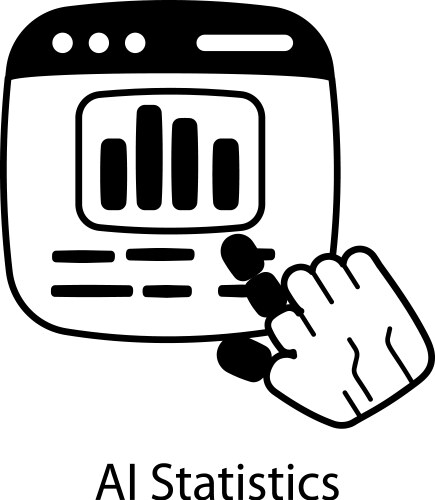 AI Statistics