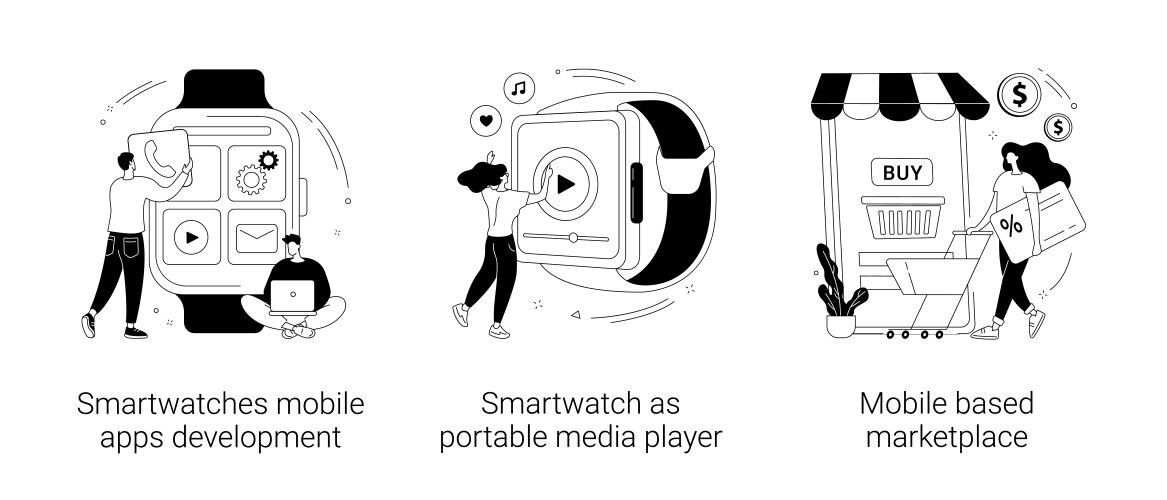 BUY

$

$

%

Smartwatches mobile apps development

Smartwatch as portable media player

Mobile based marketplace