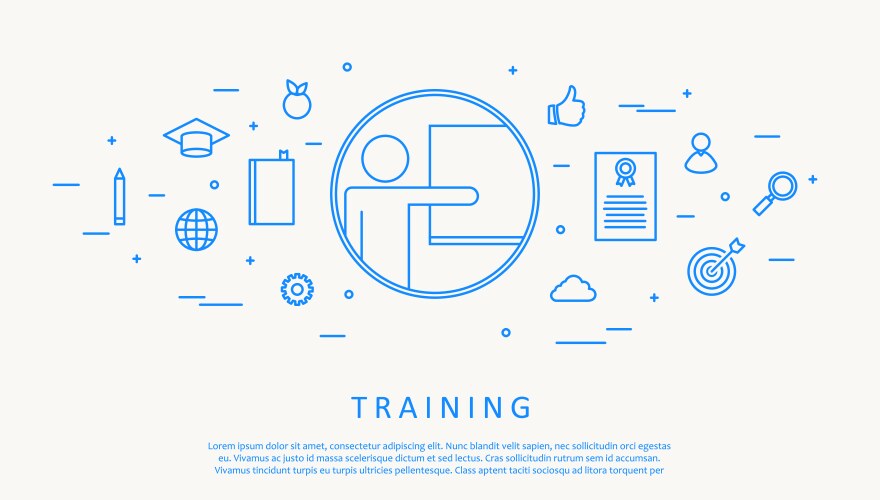 TRAINING

Lorem ipsum dolor sit amet, consectetur adipiscing elit. Nunc blandit velit sapien, nec sollicitudin orci egestas eu. Vivamus ac justo id massa scelerisque dictum et sed lectus. Cras sollicitudin rutrum sem id accumsan. Vivamus tincidunt turpis eu turpis ultricies pellentesque. Class aptent taciti sociosqu ad litora torquent per