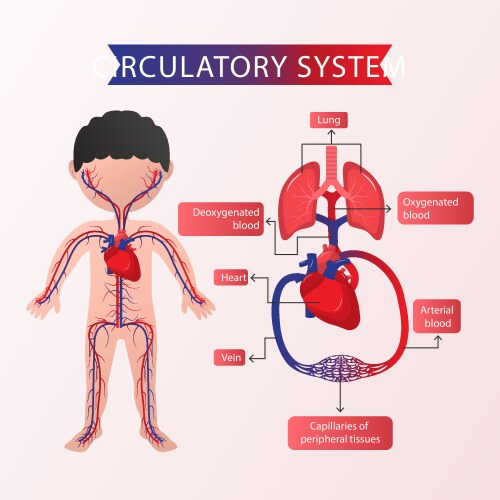 CIRCULATORY SYSTEM

Lung

Deoxygenated blood

Oxygenated blood

Heart

Arterial blood

Vein

Capillaries of peripheral tissues