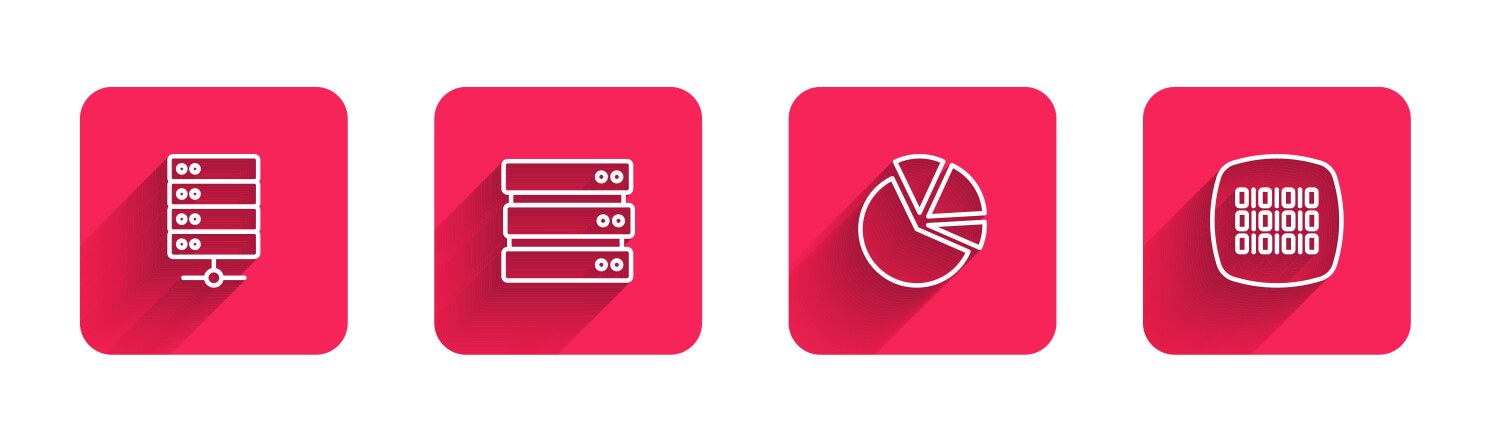 010101
010101
010101