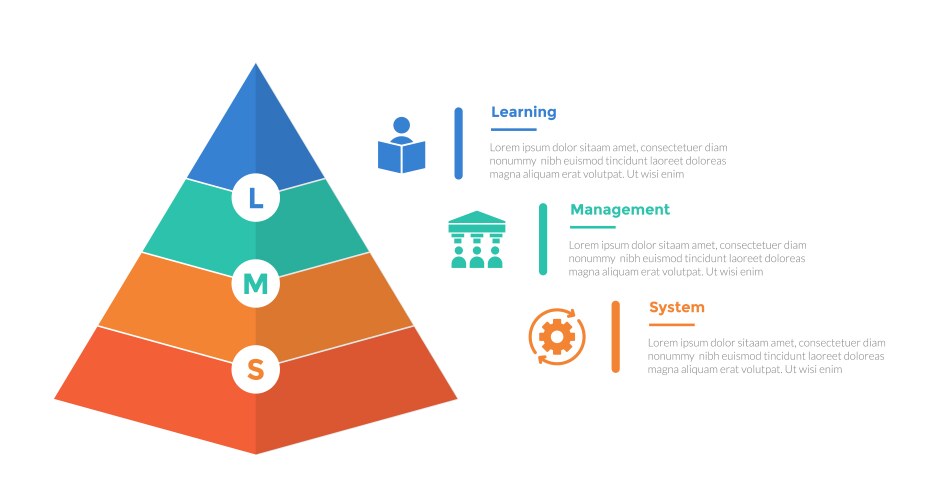 L

M

S

Learning

Lorem ipsum dolor sitaam amet, consectetuer diam nonummy nibh euismod tincidunt laoreet doloreas magna aliquam erat volutpat. Ut wisi enim

Management

Lorem ipsum dolor sitaam amet, consectetuer diam nonummy nibh euismod tincidunt laoreet doloreas magna aliquam erat volutpat. Ut wisi enim

System

Lorem ipsum dolor sitaam amet, consectetuer diam nonummy nibh euismod tincidunt laoreet doloreas magna aliquam erat volutpat. Ut wisi enim