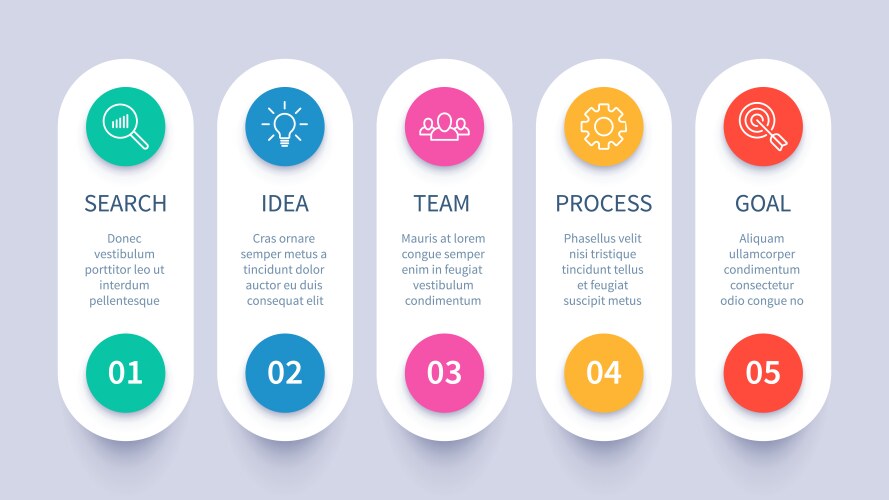 SEARCH

Donec vestibulum porttitor leo ut interdum pellentesque

01

IDEA

Cras ornare semper metus a tincidunt dolor auctor eu duis consequat elit

02

TEAM

Mauris at lorem congue semper enim in feugiat vestibulum condimentum

03

PROCESS

Phasellus velit nisi tristique tincidunt tellus et feugiat suscipit metus

04

GOAL

Aliquam ullamcorper condimentum consectetur odio congue no

05