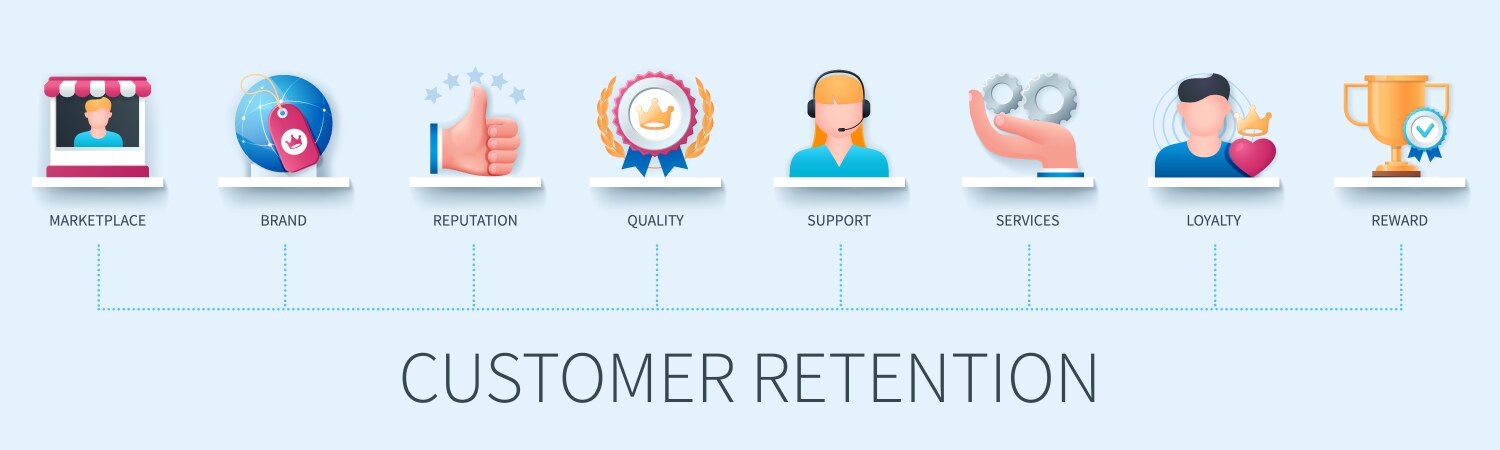 MARKETPLACE

BRAND

REPUTATION

QUALITY

SUPPORT

SERVICES

LOYALTY

REWARD

CUSTOMER RETENTION