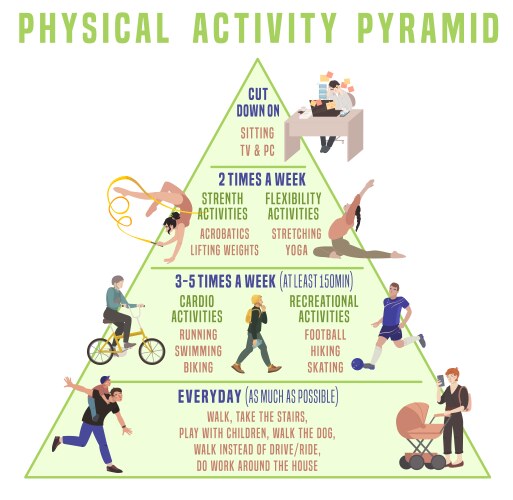 PHYSICAL ACTIVITY PYRAMID

CUT DOWN ON

SITTING
TV & PC

2 TIMES A WEEK

STRENTH ACTIVITIES

ACROBATICS
LIFTING WEIGHTS

FLEXIBILITY ACTIVITIES

STRETCHING
YOGA

3-5 TIMES A WEEK (AT LEAST 150MIN)

CARDIO ACTIVITIES

RUNNING
SWIMMING
BIKING

RECREATIONAL ACTIVITIES

FOOTBALL
HIKING
SKATING

EVERYDAY (AS MUCH AS POSSIBLE)

WALK, TAKE THE STAIRS,
PLAY WITH CHILDREN, WALK THE DOG,
WALK INSTEAD OF DRIVE/RIDE,
DO WORK AROUND THE HOUSE