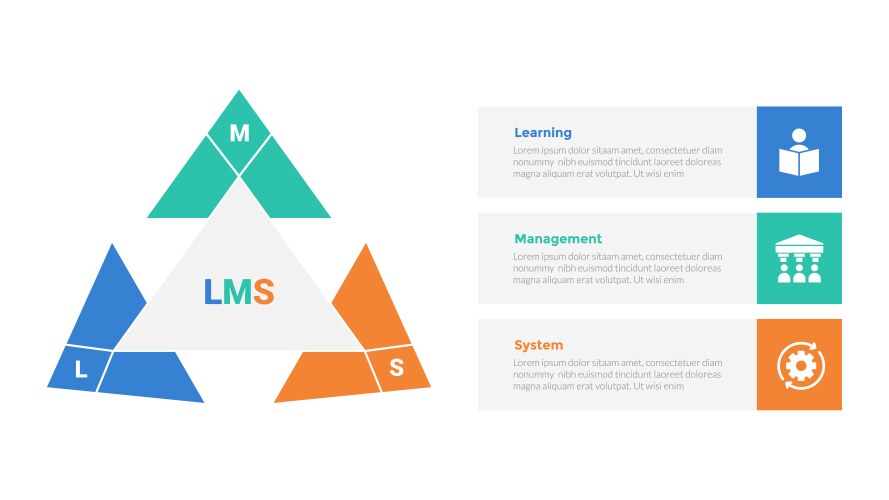 M

LMS

L

S

Learning

Lorem ipsum dolor sitaam amet, consectetuer diam nonummy nibh euismod tincidunt laoreet doloreas magna aliquam erat volutpat. Ut wisi enim

Management

Lorem ipsum dolor sitaam amet, consectetuer diam nonummy nibh euismod tincidunt laoreet doloreas magna aliquam erat volutpat. Ut wisi enim

System

Lorem ipsum dolor sitaam amet, consectetuer diam nonummy nibh euismod tincidunt laoreet doloreas magna aliquam erat volutpat. Ut wisi enim