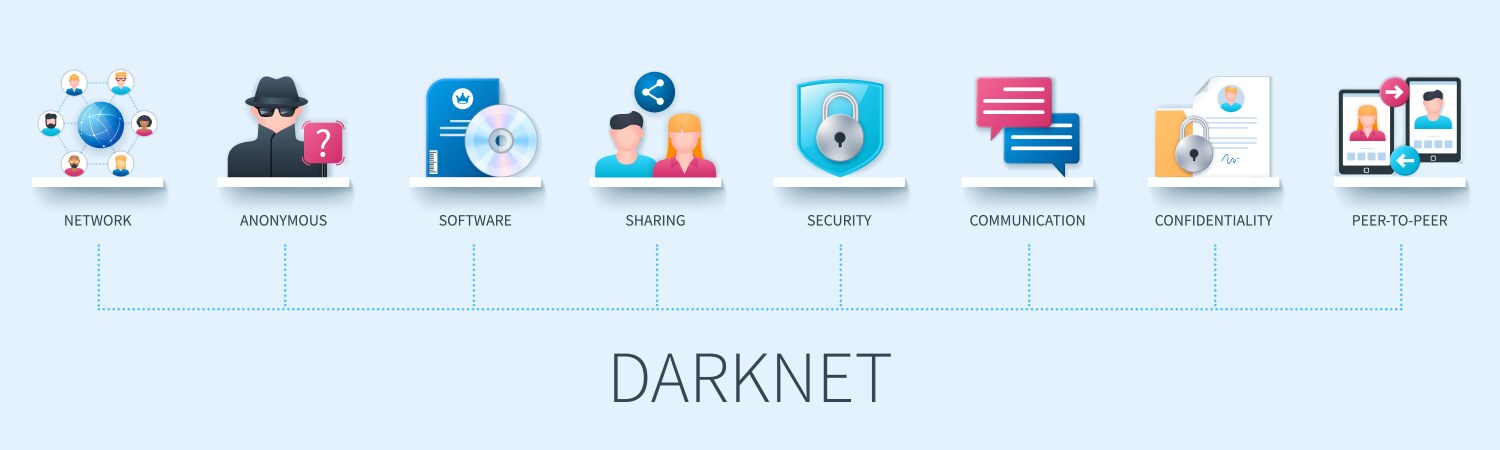 ?

NETWORK

ANONYMOUS

SOFTWARE

SHARING

SECURITY

COMMUNICATION

CONFIDENTIALITY

PEER-TO-PEER

DARKNET