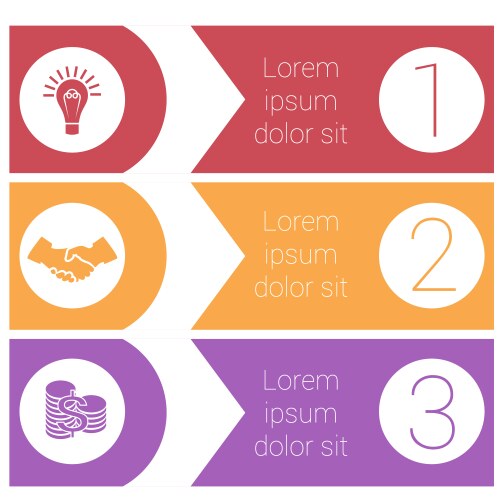 Lorem ipsum dolor sit

1

Lorem ipsum dolor sit

2

Lorem ipsum dolor sit

3