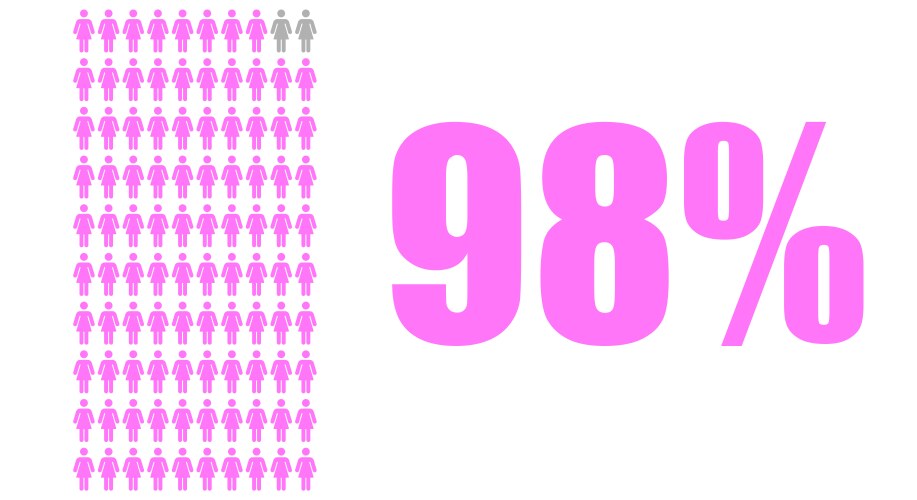 98%