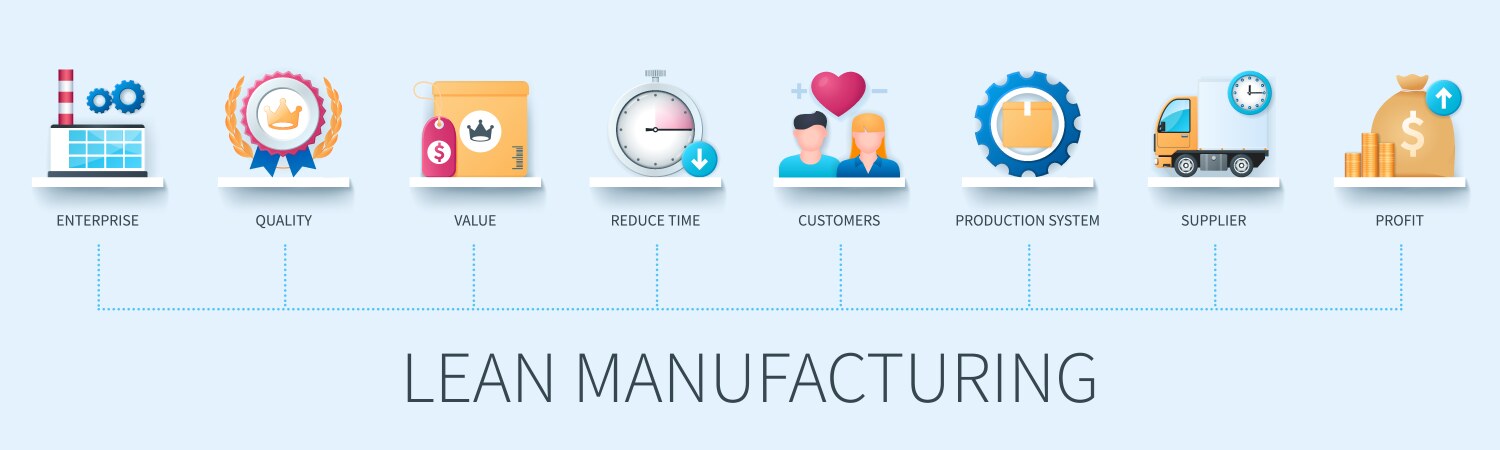 ENTERPRISE

QUALITY

VALUE

REDUCE TIME

CUSTOMERS

PRODUCTION SYSTEM

SUPPLIER

PROFIT

LEAN MANUFACTURING