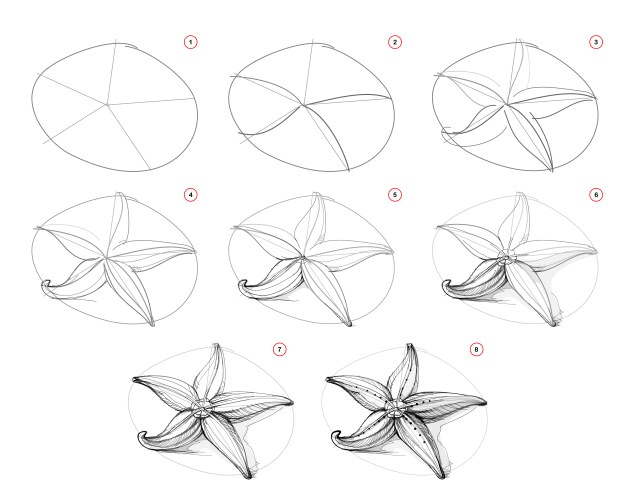 1
2
3
4
5
6
7
8