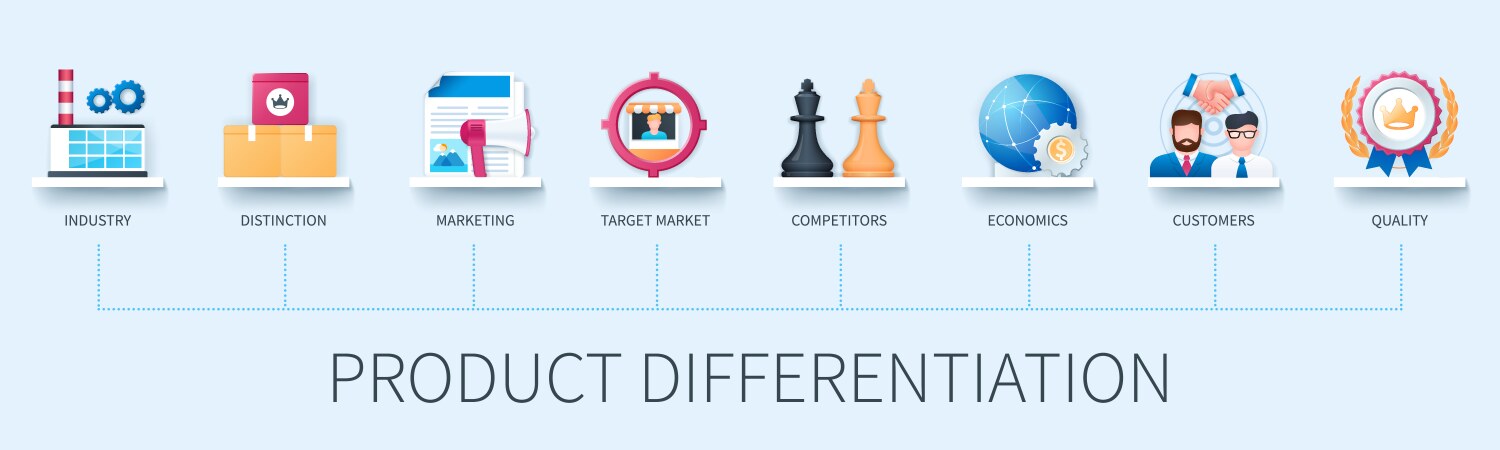 INDUSTRY
DISTINCTION
MARKETING
TARGET MARKET
COMPETITORS
ECONOMICS
CUSTOMERS
QUALITY

PRODUCT DIFFERENTIATION