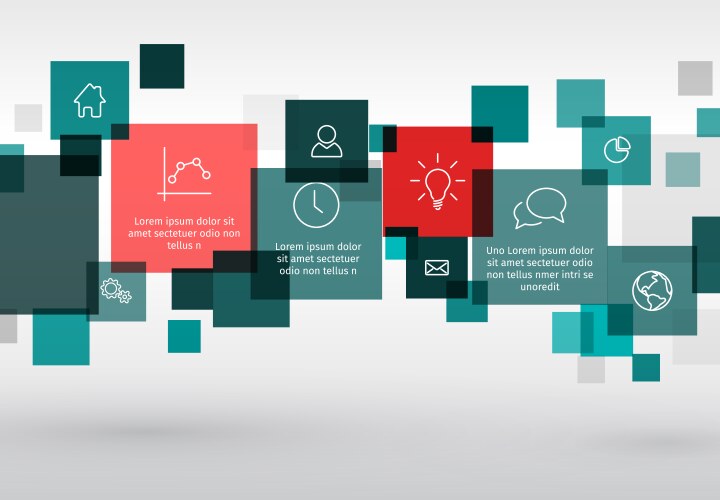 Lorem ipsum dolor sit amet sectetuer odio non tellus n

Lorem ipsum dolor sit amet sectetuer odio non tellus n

Uno Lorem ipsum dolor sit amet sectetuer odio non tellus nmer intri se unoredit