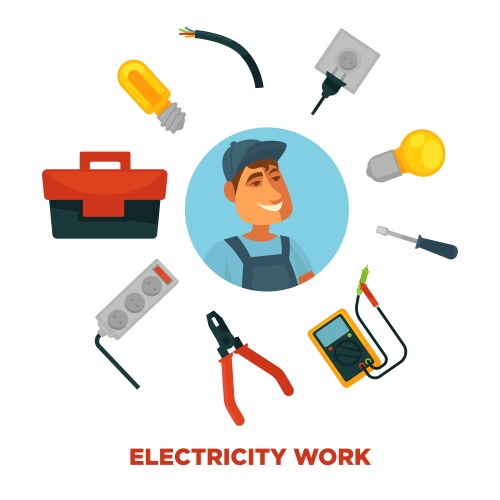 ELECTRICITY WORK