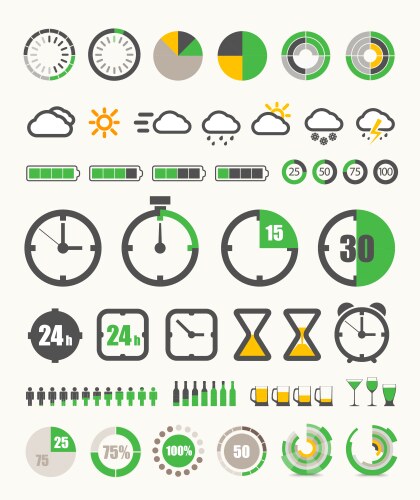 25 50 75 100

15

30

24h 24h

25
75

75%

100%

50